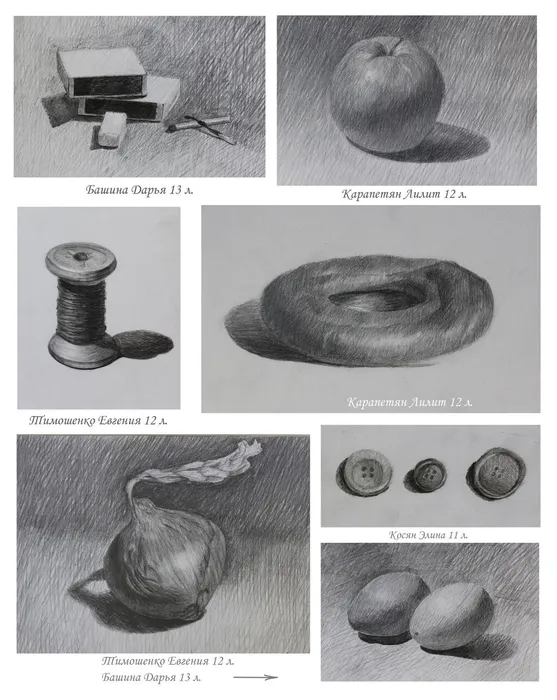 Башина Дарья 13 л.

Карапетян Лилит 12 л.

Тимошенко Евгения 12 л.

Карапетян Лилит 12 л.

Косян Элина 11 л.

Тимошенко Евгения 12 л.

Башина Дарья 13 л.